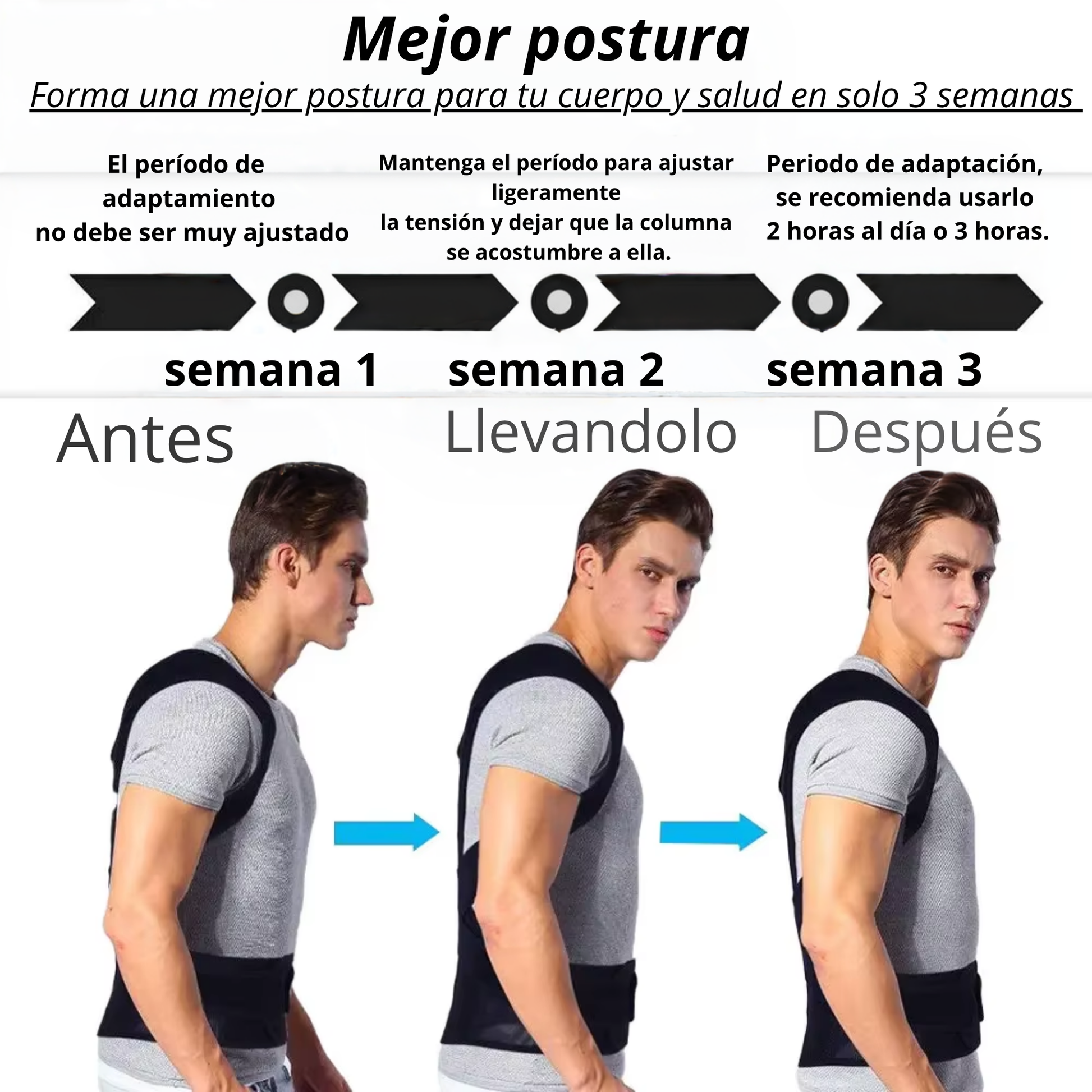 Mejor postura

Forma una mejor postura para tu cuerpo y salud en solo 3 semanas

El período de adaptamiento no debe ser muy ajustado

Mantenga el período para ajustar ligeramente la tensión y dejar que la columna se acostumbre a ella.

Periodo de adaptación, se recomienda usarlo 2 horas al día o 3 horas.

semana 1

semana 2

semana 3

Antes

Llevandolo

Después