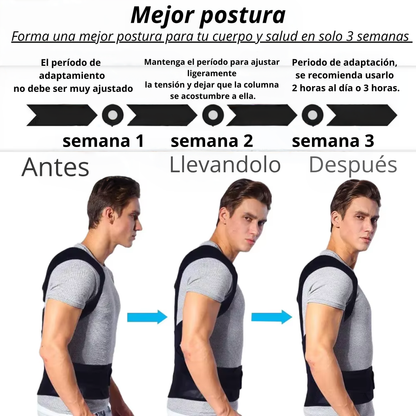 Mejor postura

Forma una mejor postura para tu cuerpo y salud en solo 3 semanas

El período de adaptamiento no debe ser muy ajustado

Mantenga el período para ajustar ligeramente la tensión y dejar que la columna se acostumbre a ella.

Periodo de adaptación, se recomienda usarlo 2 horas al día o 3 horas.

semana 1

semana 2

semana 3

Antes

Llevandolo

Después